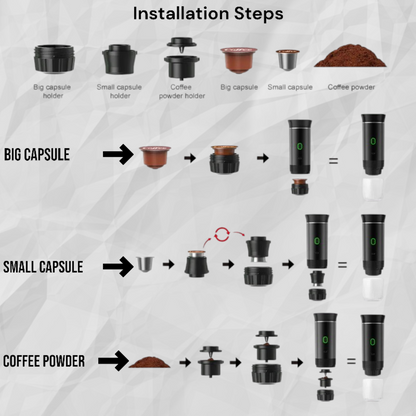 Installation Steps

Big capsule holder

Small capsule holder

Coffee powder holder

Big capsule

Small capsule

Coffee powder

BIG CAPSULE

=

SMALL CAPSULE

=

COFFEE POWDER

=